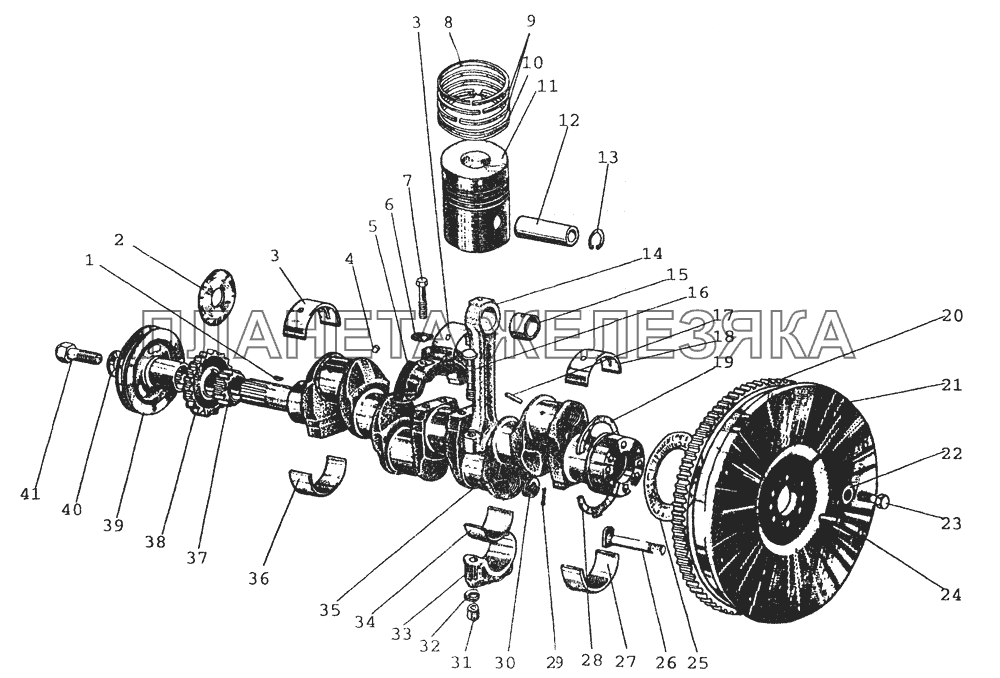 3
8
9
10
11
12
13
7
6
5
4
3
2
1
14
15
16
17
18
19
20
21
22
23
24
ПЛАНЕТА ЖЕЛЕЗЯКА
41
40
39
38
37
36
35
34
33
32
31
30
29
28
27
26
25